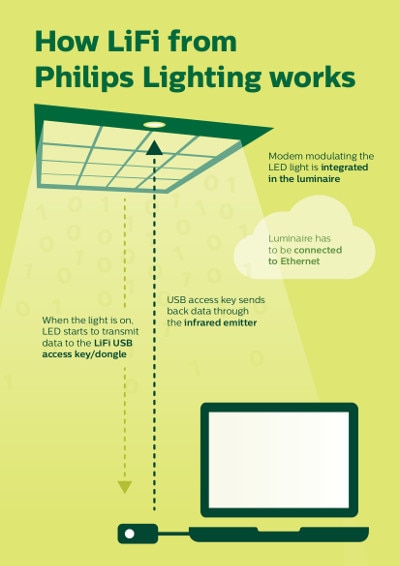 How LiFi from Philips Lighting works

Modem modulating the LED light is integrated in the luminaire

Luminaire has to be connected to Ethernet

USB access key sends back data through the infrared emitter

When the light is on, LED starts to transmit data to the LiFi USB access key/dongle